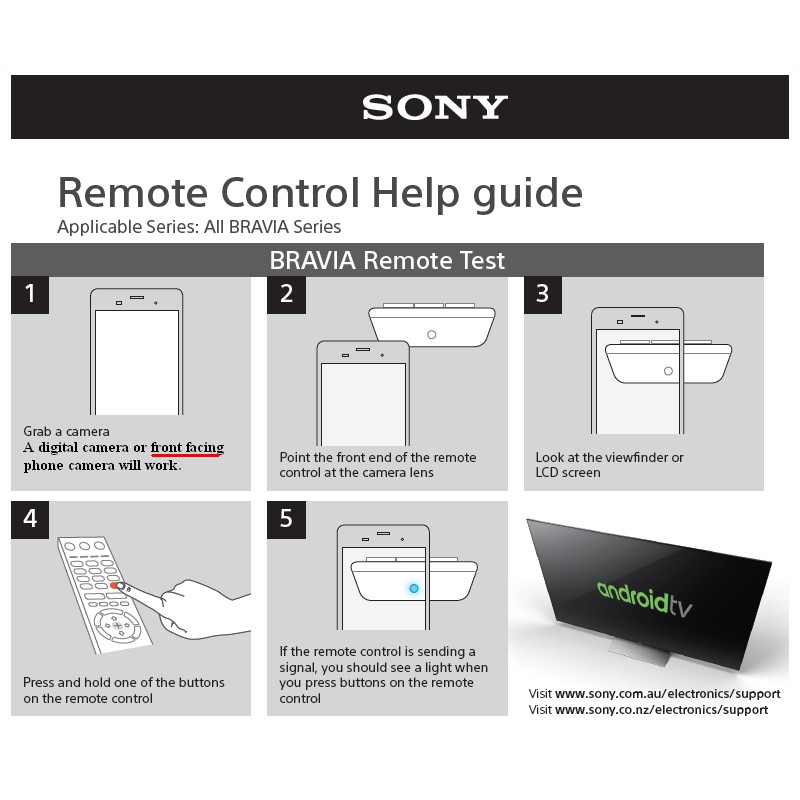 SONY

Remote Control Help guide
Applicable Series: All BRAVIA Series

BRAVIA Remote Test

1
Grab a camera
A digital camera or front facing phone camera will work.

2
Point the front end of the remote control at the camera lens

3
Look at the viewfinder or LCD screen

4
Press and hold one of the buttons on the remote control

5
If the remote control is sending a signal, you should see a light when you press buttons on the remote control

androidtv

Visit www.sony.com.au/electronics/support
Visit www.sony.co.nz/electronics/support