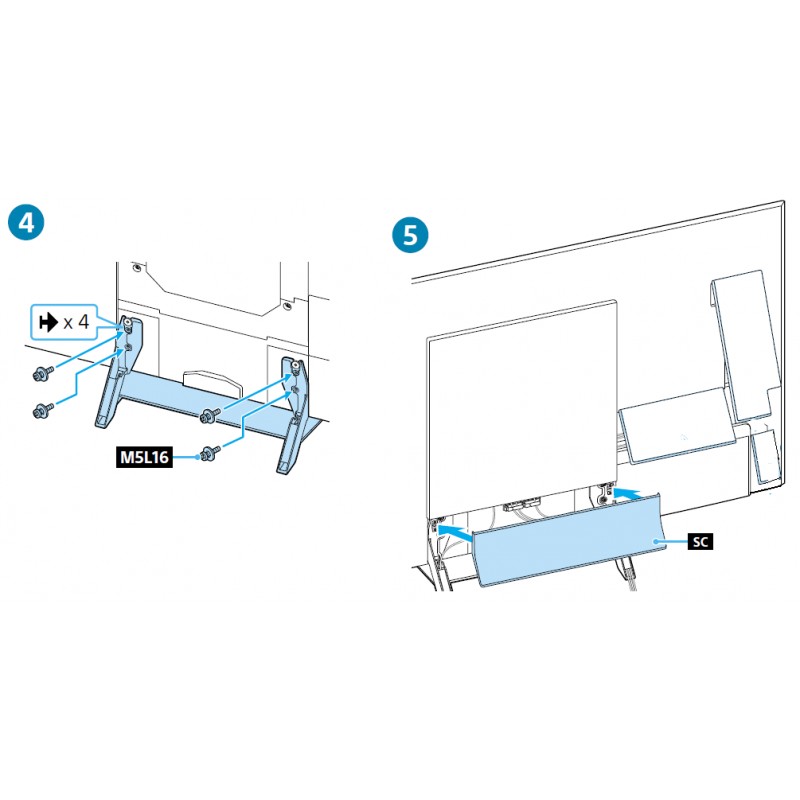 4

x 4

M5L16

5

SC