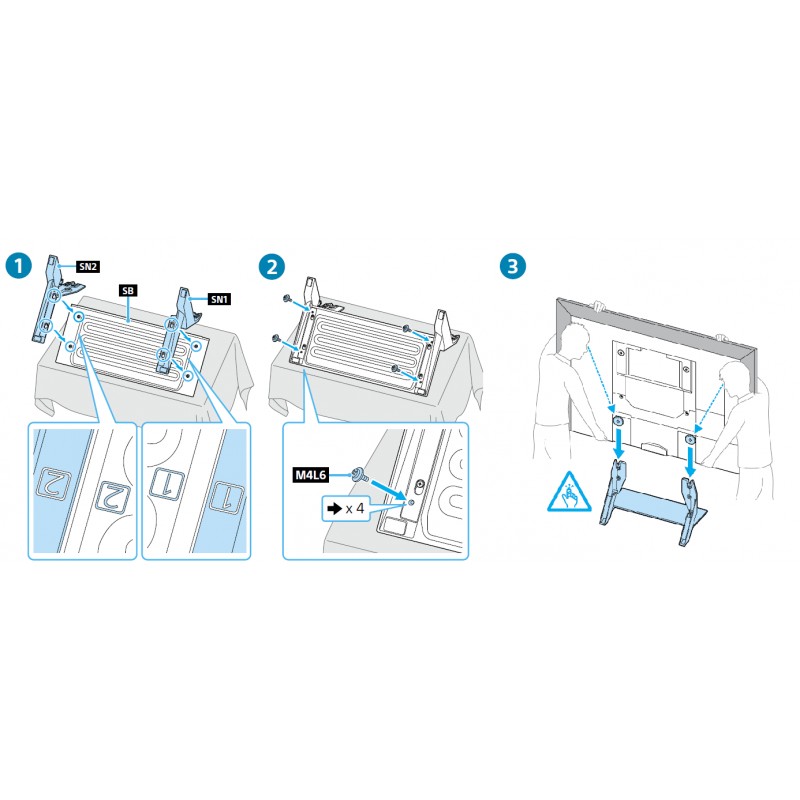 1

SN2

SB

SN1

2

2

1

1

2

M4L6

x 4

3