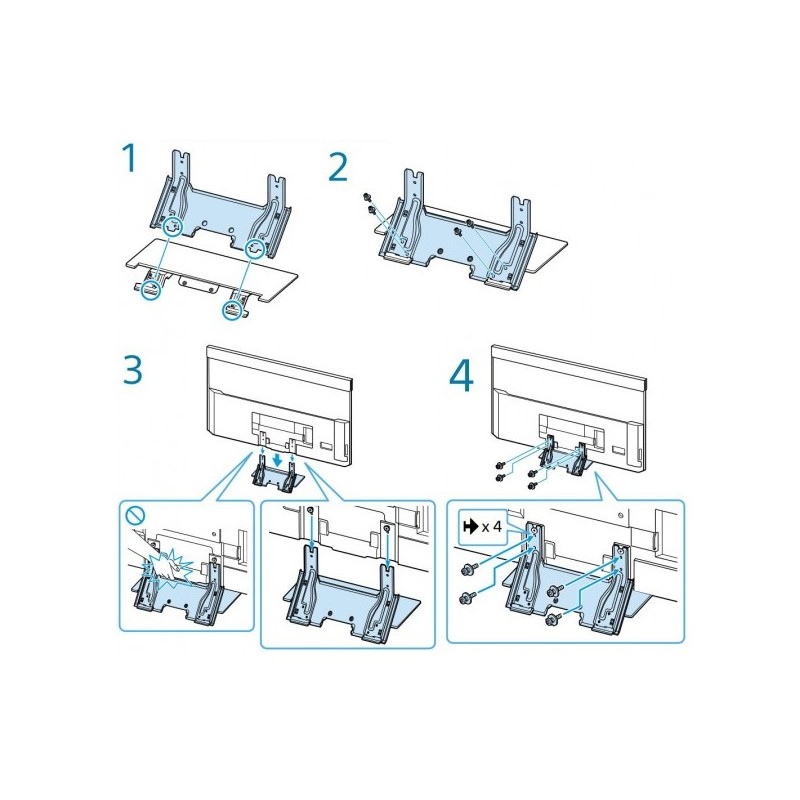 1

2

3

4

x 4