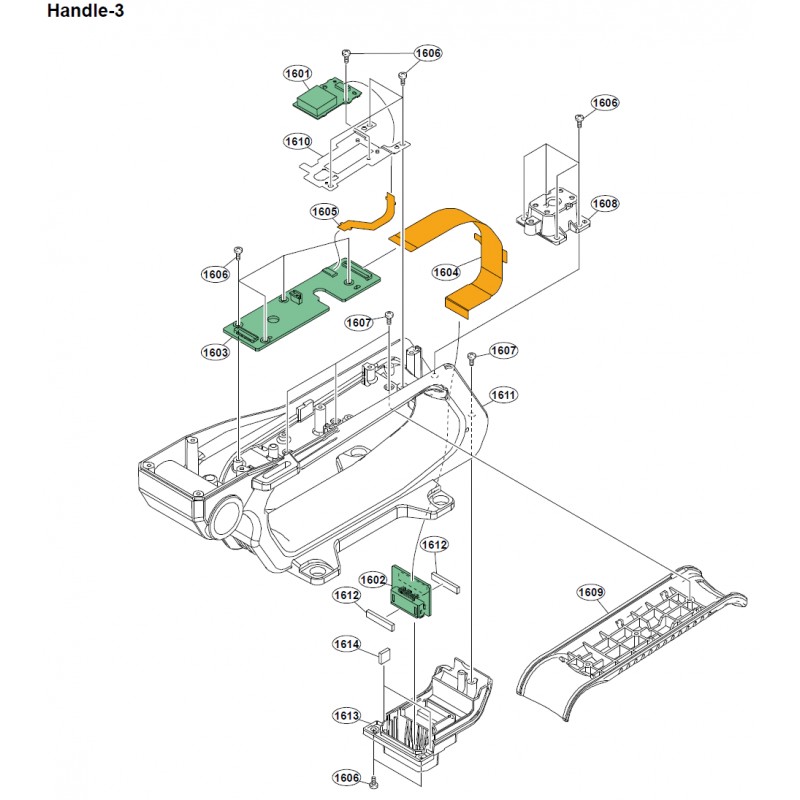 Handle-3

1606
1601
1606
1610
1608
1605
1604
1606
1607
1603
1607
1611
1612
1602
1612
1609
1614
1613
1606