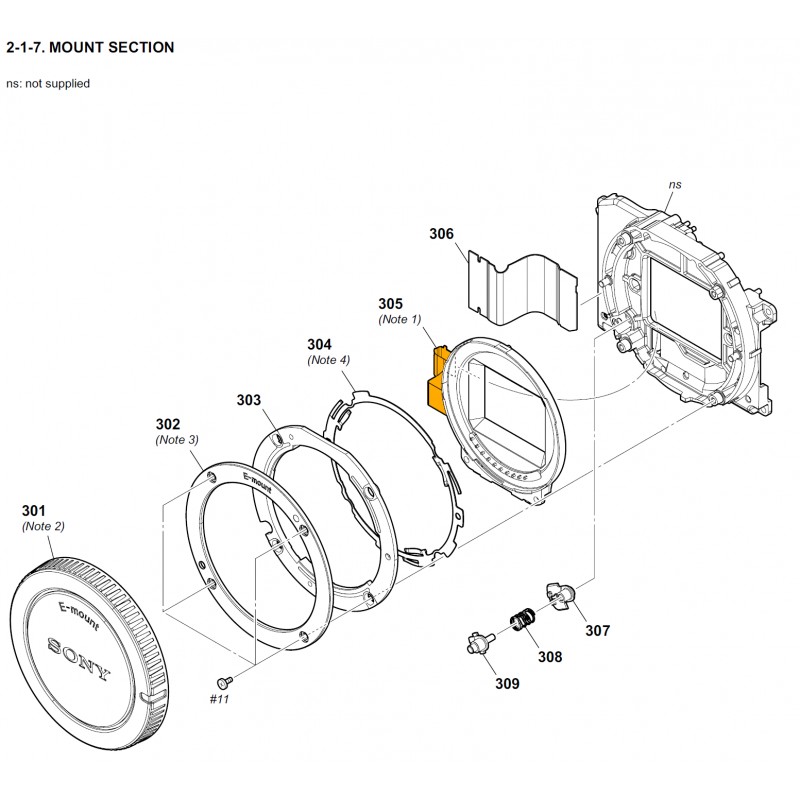 2-1-7. MOUNT SECTION

ns: not supplied

ns

306

305
(Note 1)

304
(Note 4)

303

302
(Note 3)

E-mount

301
(Note 2)

E-mount

SONY

#11

307

308

309