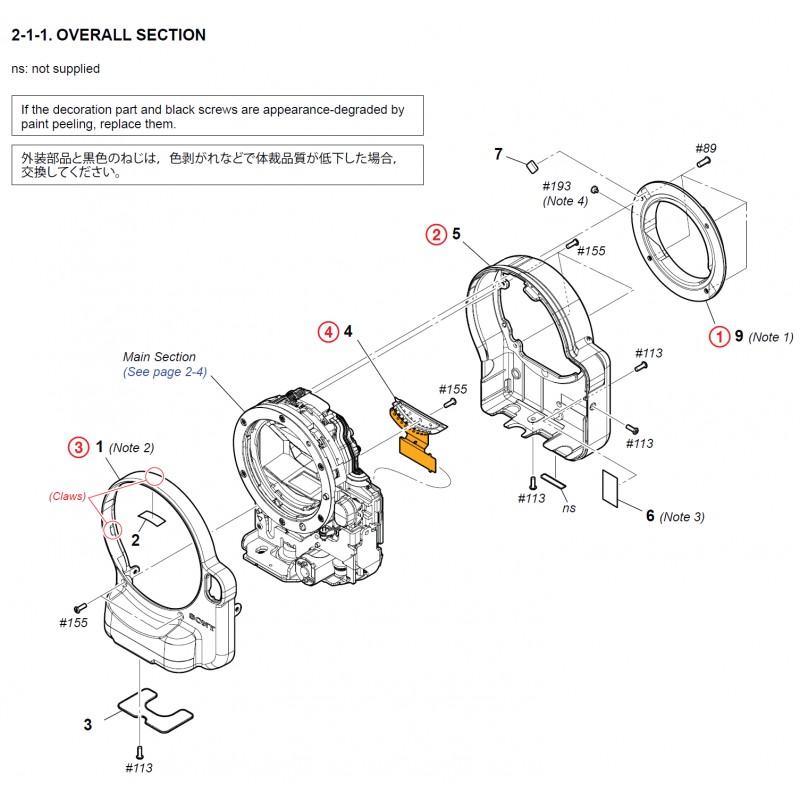 2-1-1. OVERALL SECTION

ns: not supplied

If the decoration part and black screws are appearance-degraded by paint peeling, replace them.

外装部品と黒色のねじは，色剥がれなどで体裁品質が低下した場合，交換してください。

7

#89

#193
(Note 4)

2 5

#155

1 9 (Note 1)

4 4

Main Section
(See page 2-4)

#155

#113

#113

3 1 (Note 2)

(Claws)

2

#113

ns

6 (Note 3)

#155

SONY

3

#113