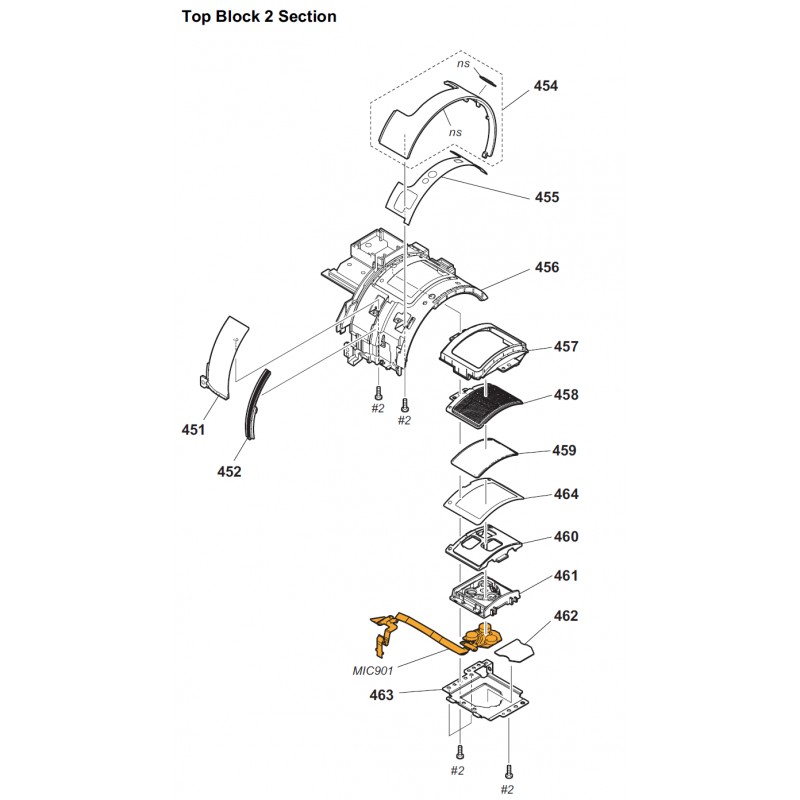 Top Block 2 Section

ns
454
ns
455
456
457
458
451
#2
#2
452
459
464
460
461
462
MIC901
463
#2
#2