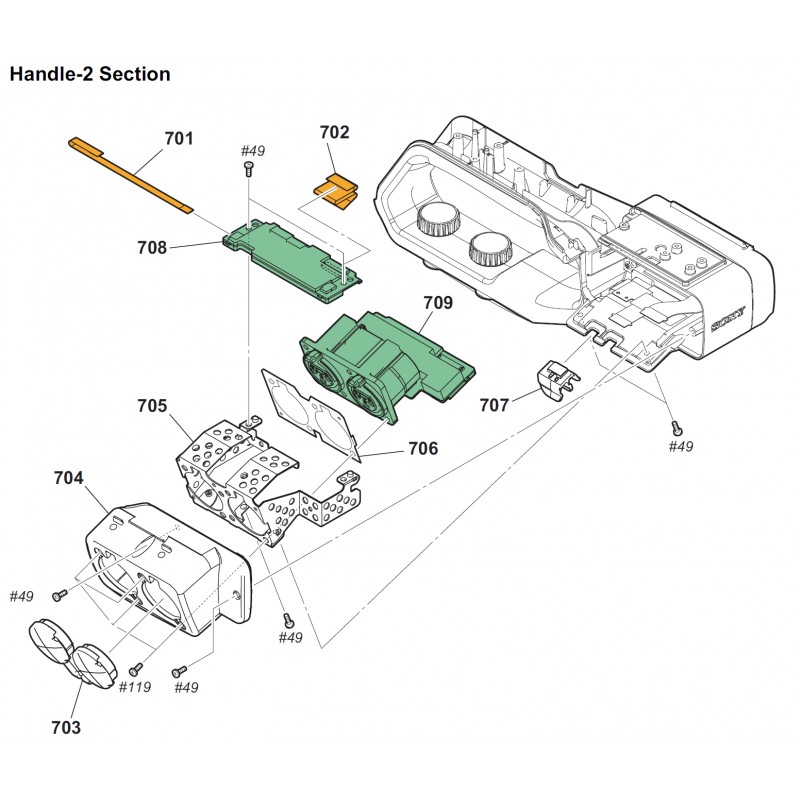 Handle-2 Section

701
#49
702
708
709
SONY
707
#49
705
706
704
#49
#49
#119
#49
703