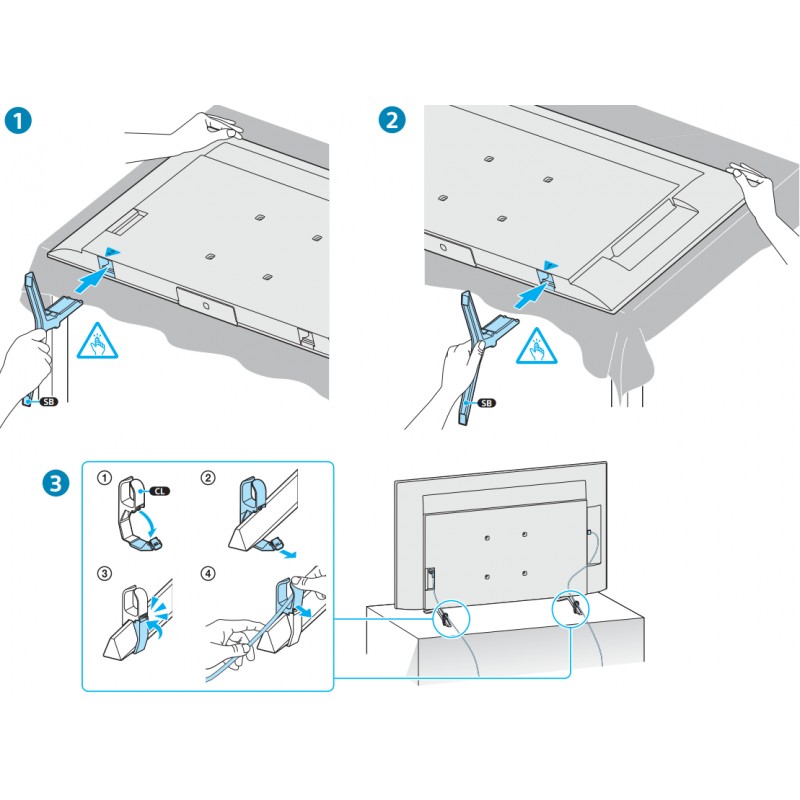 1

SB

2

SB

3

1

CL

2

3

4