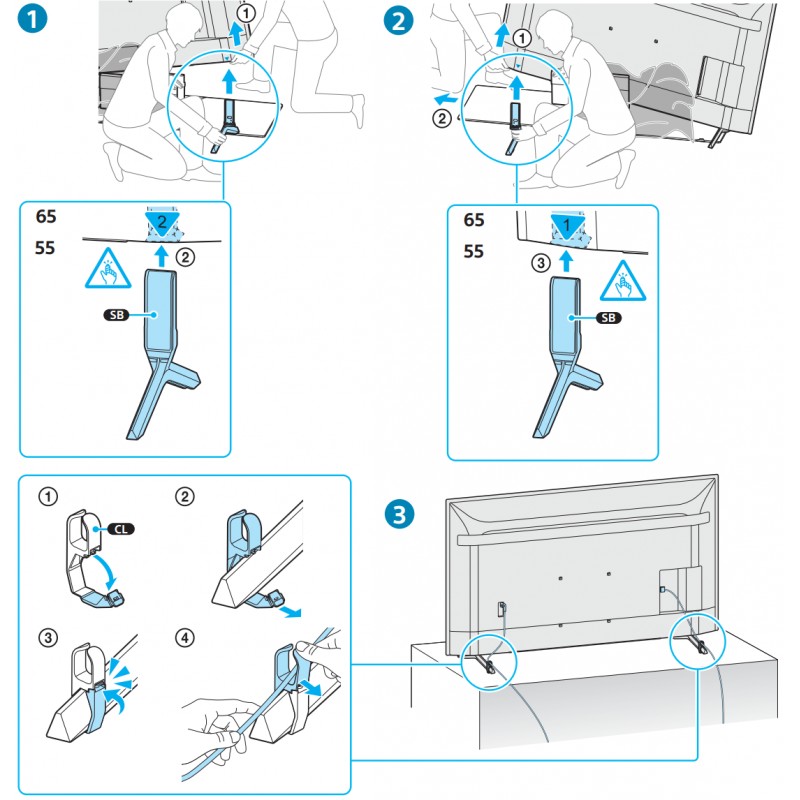 1

①

65
55

2

②

SB

2

①

②

65
55

1

③

SB

①

CL

②

③

④

3