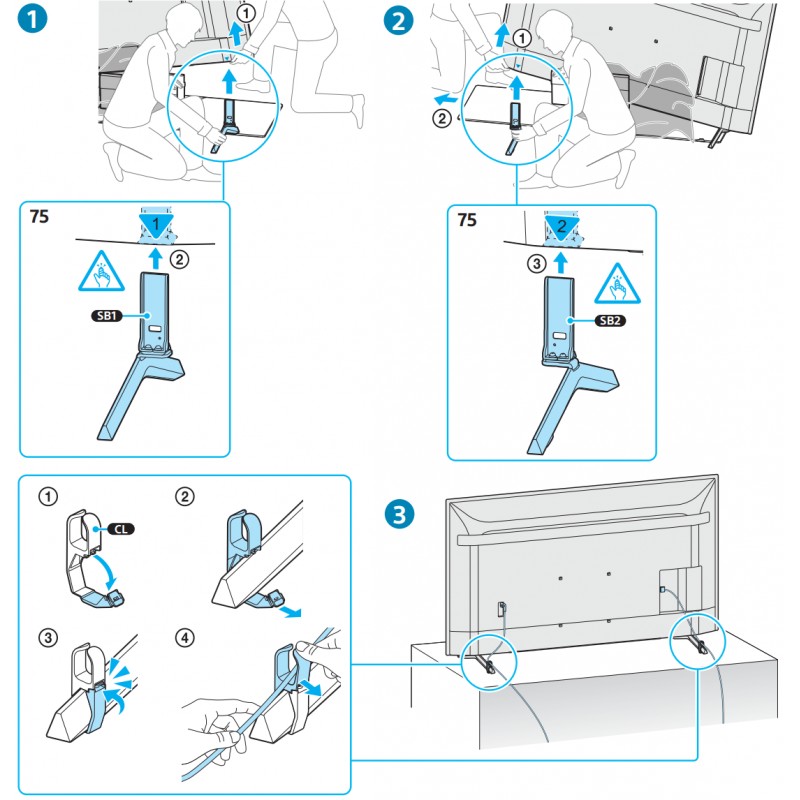 1

①

75

1

②

SB1

2

①

②

75

2

③

SB2

①

CL

②

③

④

3