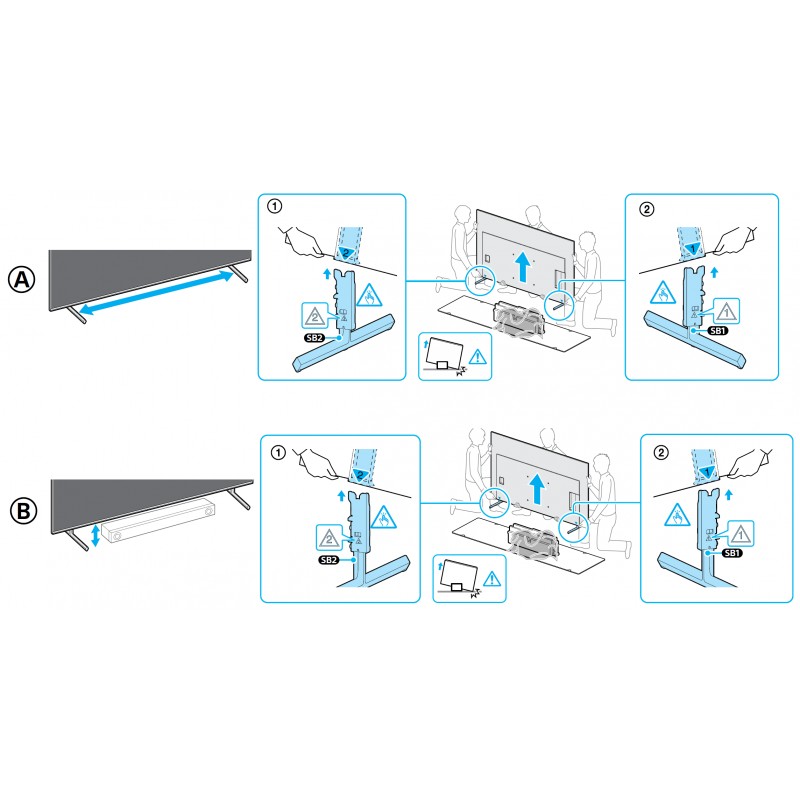 A

①

2

2

SB2

②

1

1

SB1

B

①

2

2

SB2

②

1

1

SB1