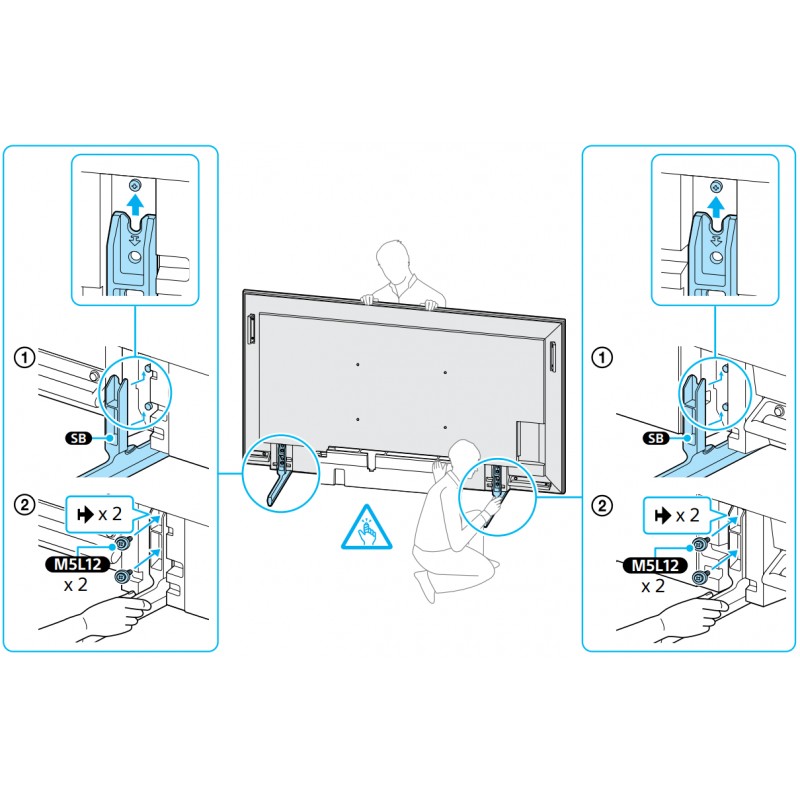 ①
SB
②
x 2
M5L12
x 2

①
SB
②
x 2
M5L12
x 2