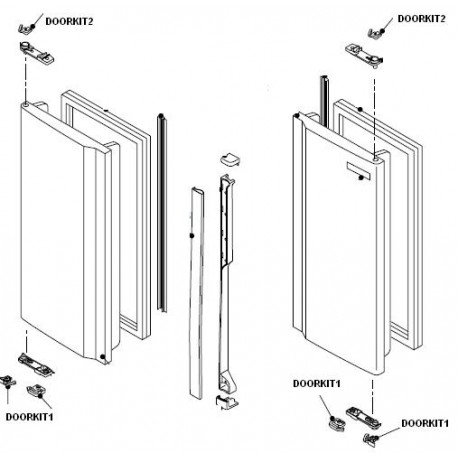 DOORKIT2

DOORKIT2

DOORKIT1

DOORKIT1

DOORKIT1