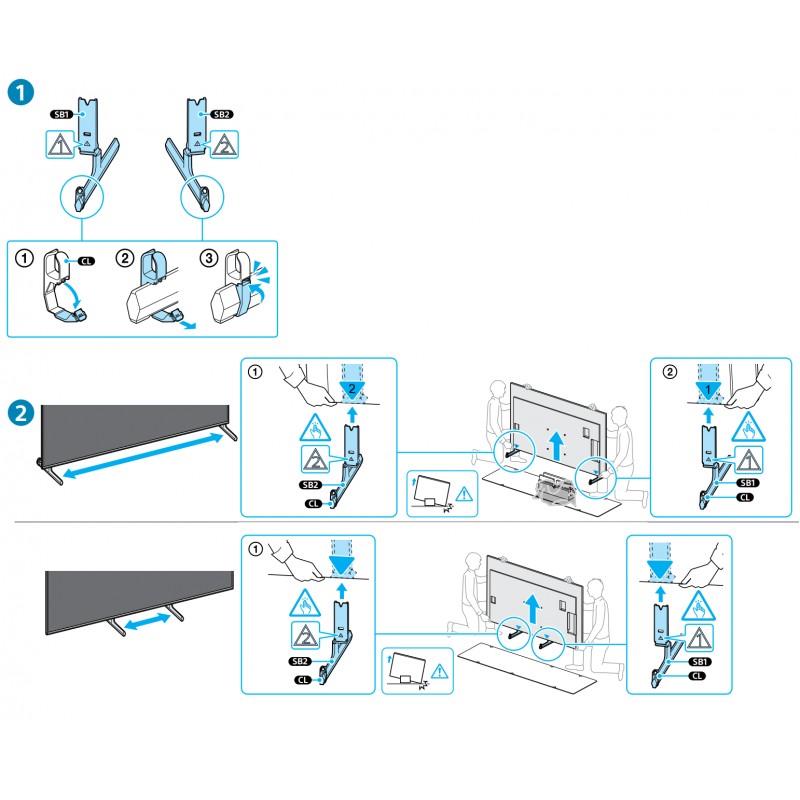 1

SB1
1

SB2
2

① CL ② ③

2

① 2
2
SB2
CL

② 1
1
SB1
CL

①
2
SB2
CL

1
SB1
CL