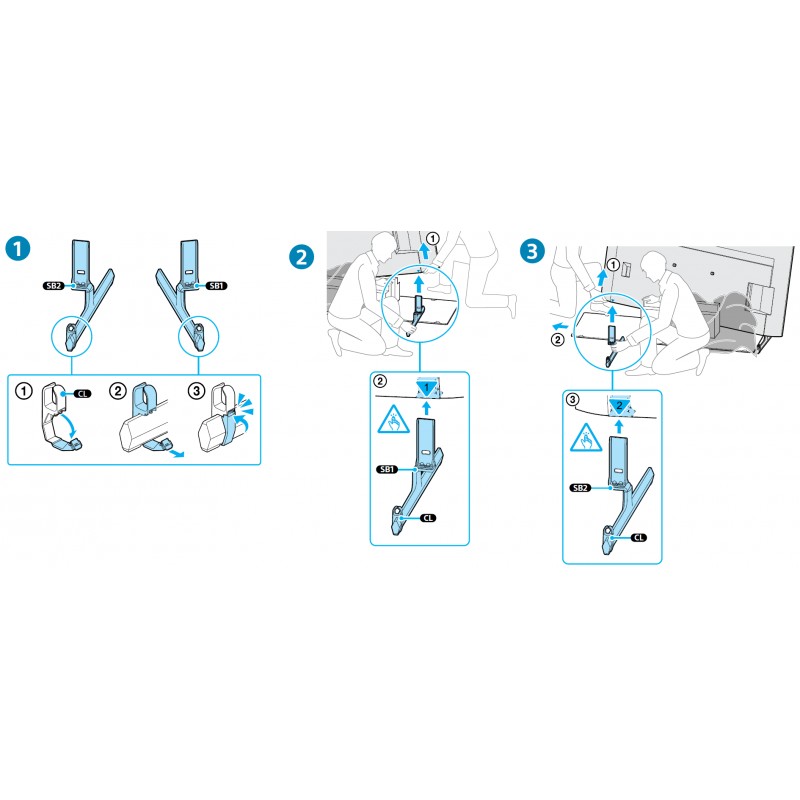 1

SB2

SB1

①

CL

②

③

2

①

②

1

SB1

CL

3

①

②

③

2

SB2

CL