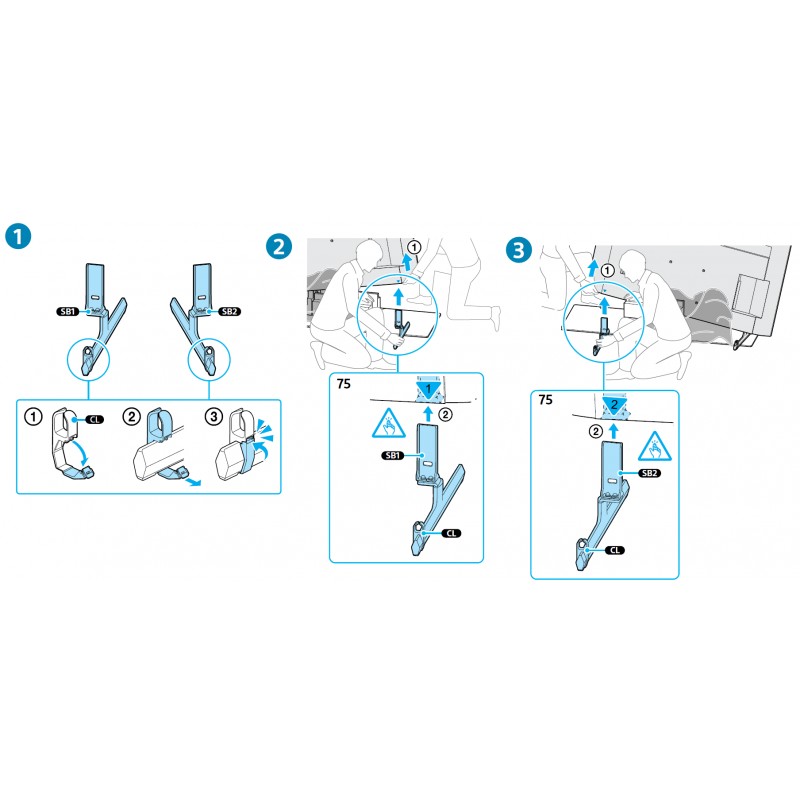 1

SB1

SB2

① CL ② ③

2

①

75

1

②

SB1

CL

3

①

75

2

②

SB2

CL