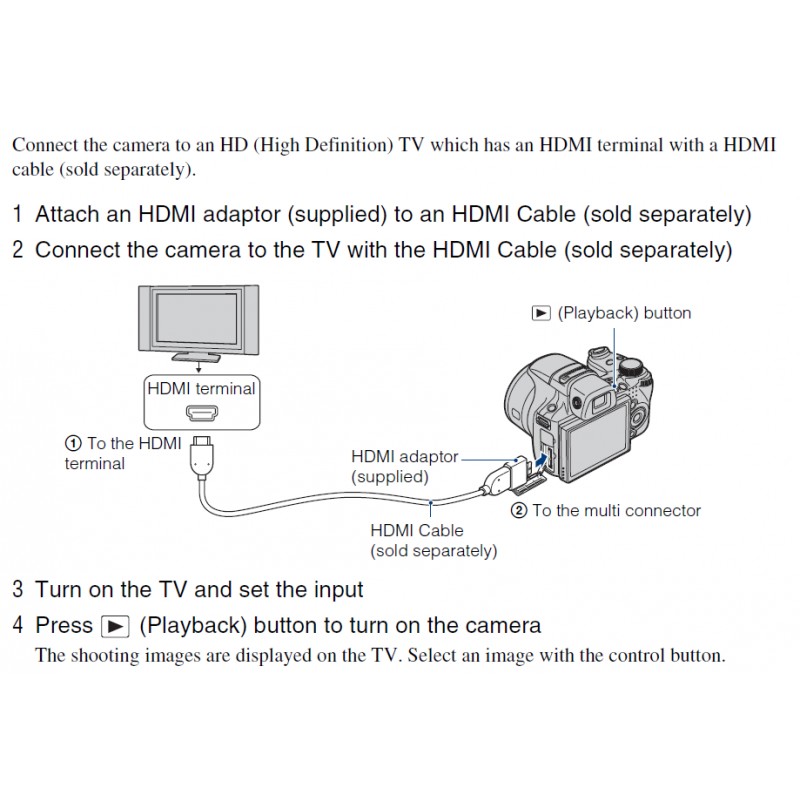 Connect the camera to an HD (High Definition) TV which has an HDMI terminal with a HDMI cable (sold separately).

1 Attach an HDMI adaptor (supplied) to an HDMI Cable (sold separately)

2 Connect the camera to the TV with the HDMI Cable (sold separately)

▶ (Playback) button

HDMI terminal

① To the HDMI terminal

HDMI adaptor (supplied)

② To the multi connector

HDMI Cable (sold separately)

3 Turn on the TV and set the input

4 Press ▶ (Playback) button to turn on the camera

The shooting images are displayed on the TV. Select an image with the control button.