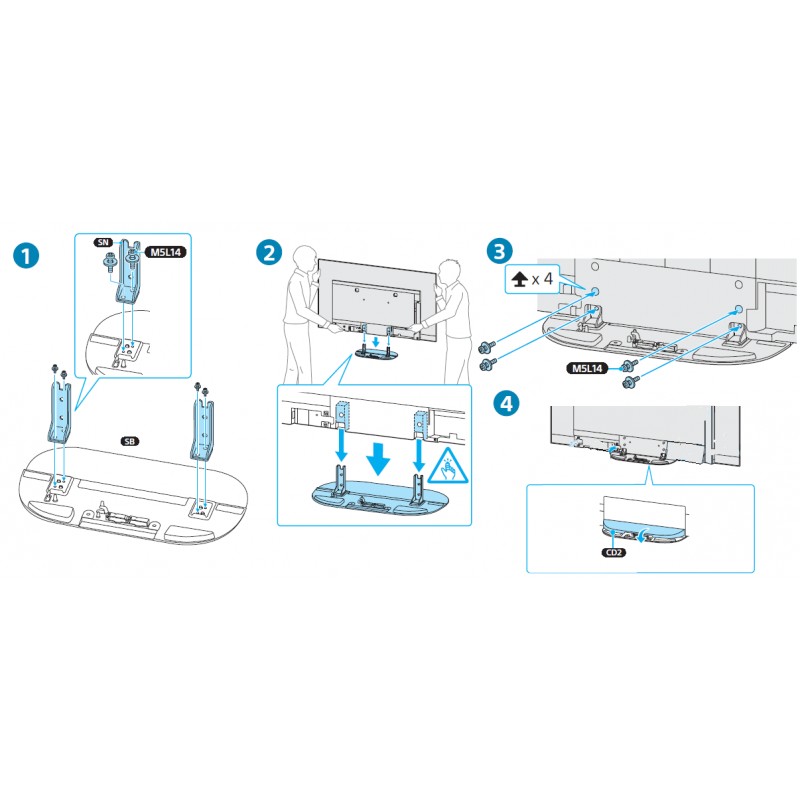 1

SN

M5L14

SB

2

3

x 4

M5L14

4

CD2