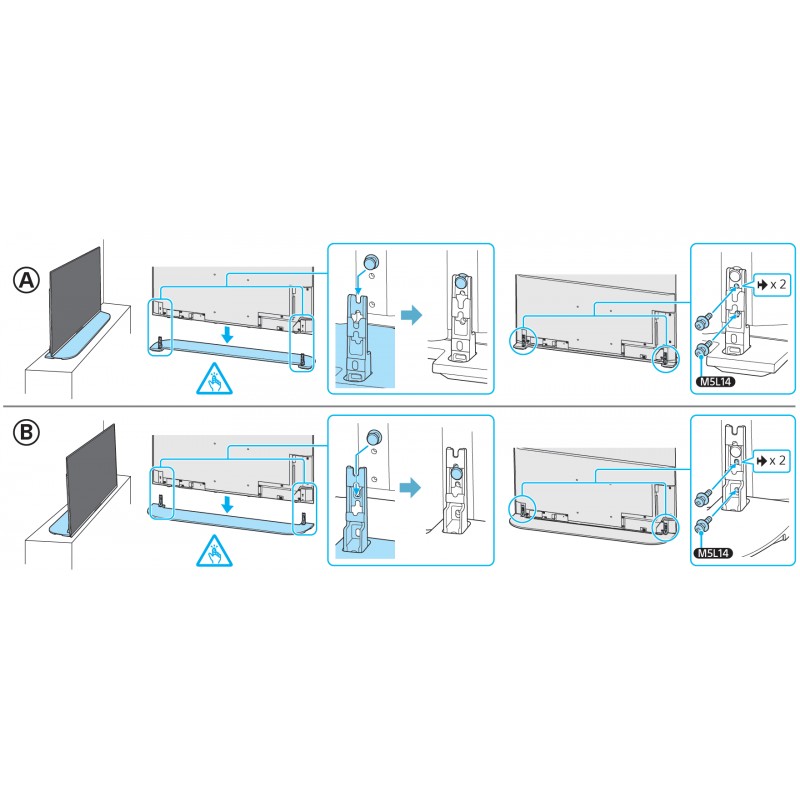 A

x 2

M5L14

B

x 2

M5L14