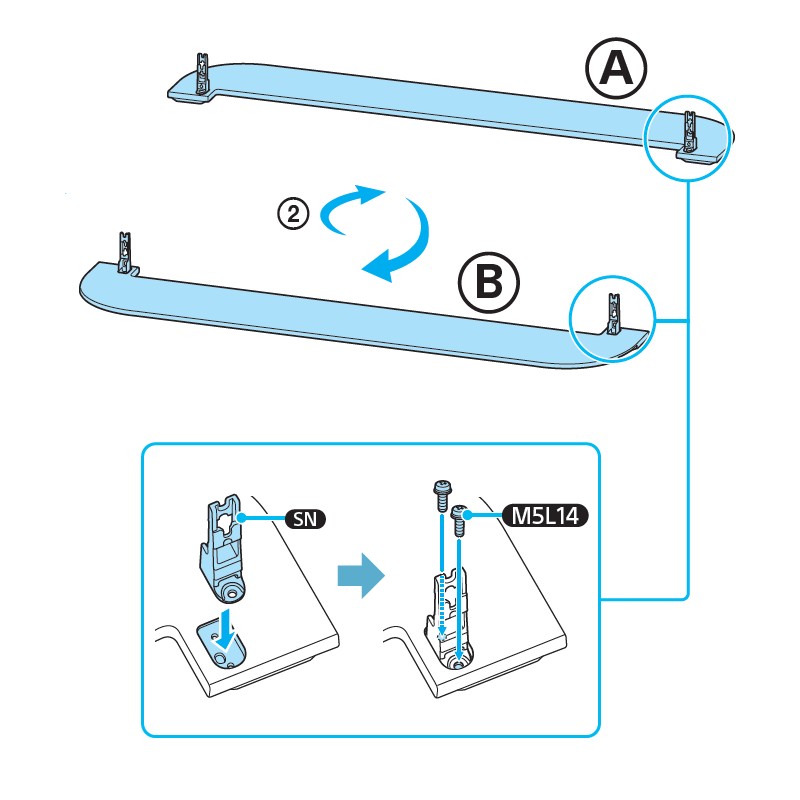 A

2

B

SN

M5L14