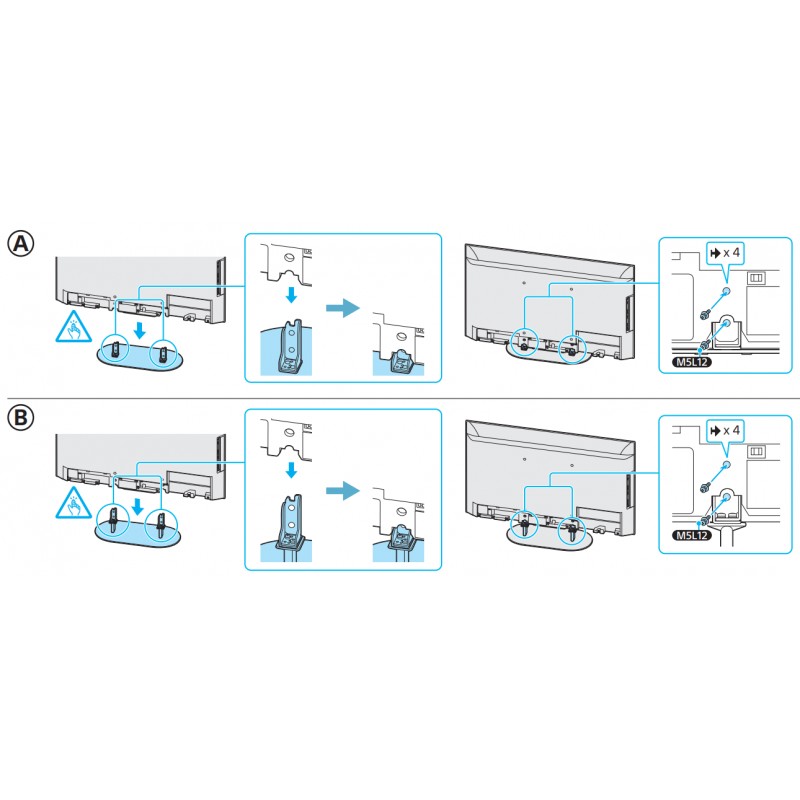 A

x 4

M5L12

B

x 4

M5L12