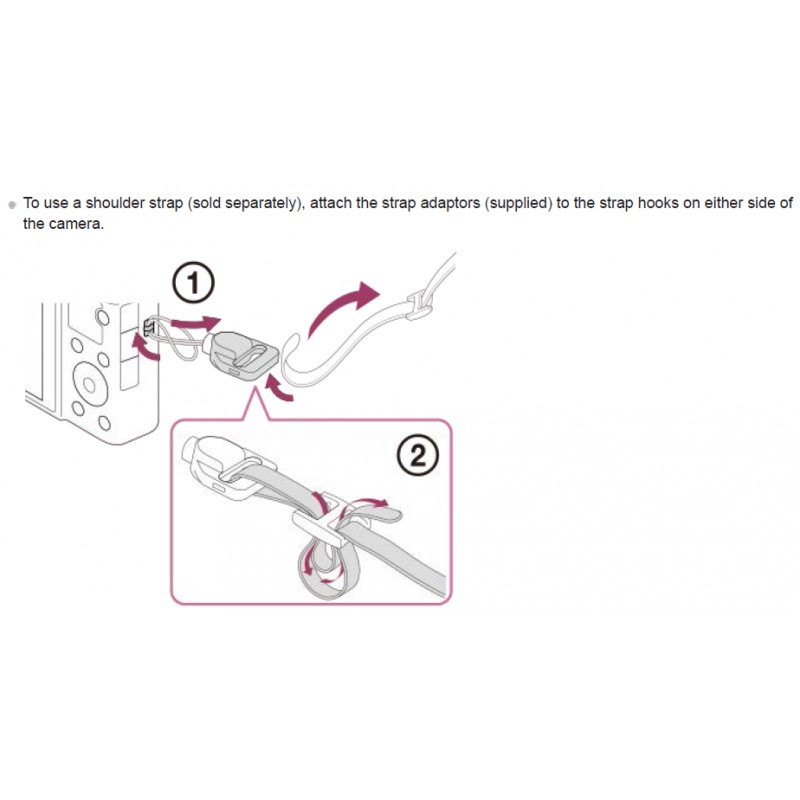 To use a shoulder strap (sold separately), attach the strap adaptors (supplied) to the strap hooks on either side of the camera.

①

②