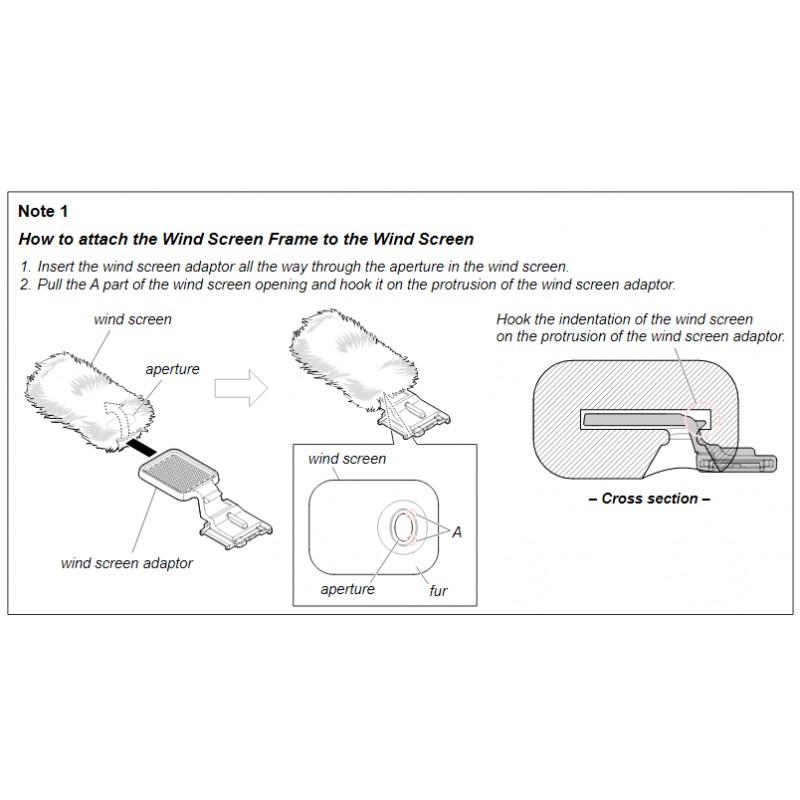 Note 1

How to attach the Wind Screen Frame to the Wind Screen

1. Insert the wind screen adaptor all the way through the aperture in the wind screen.
2. Pull the A part of the wind screen opening and hook it on the protrusion of the wind screen adaptor.

wind screen

aperture

wind screen adaptor

wind screen

A

aperture

fur

Hook the indentation of the wind screen on the protrusion of the wind screen adaptor.

– Cross section –