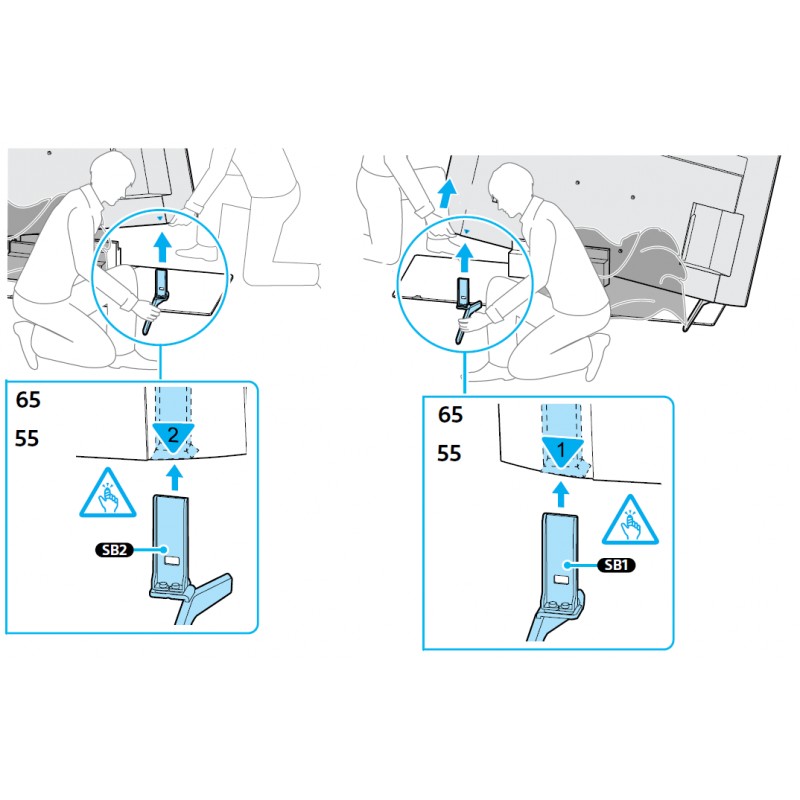 65
55
2
SB2

65
55
1
SB1