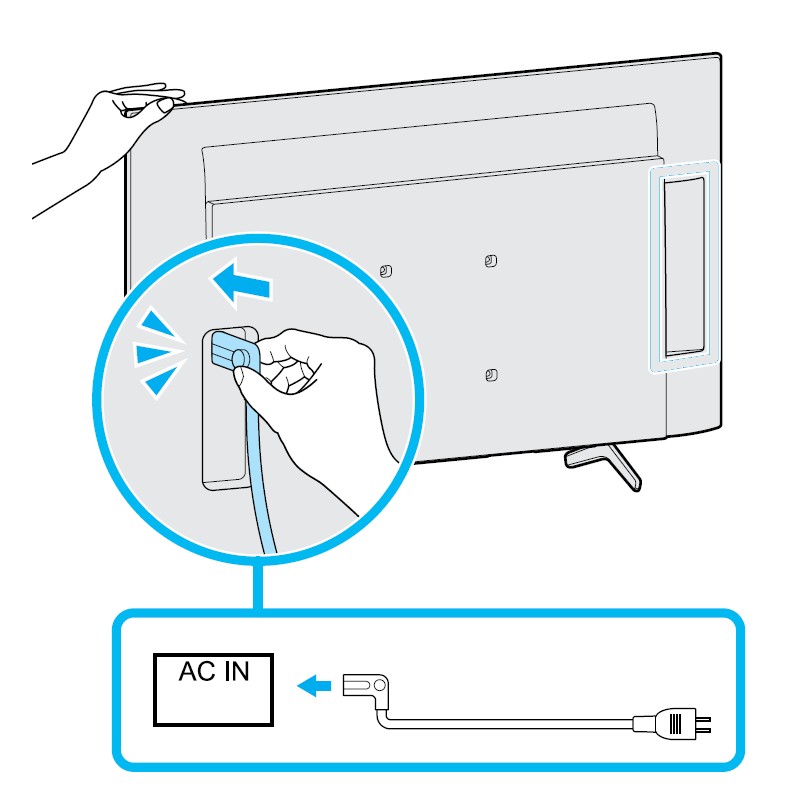 AC IN