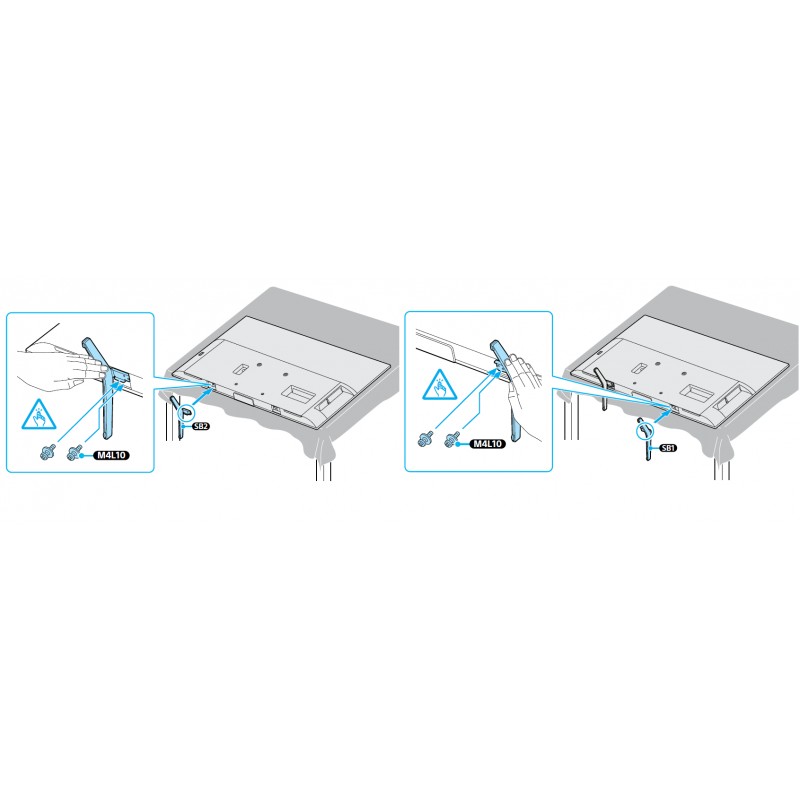 M4L10
SB2
M4L10
SB1