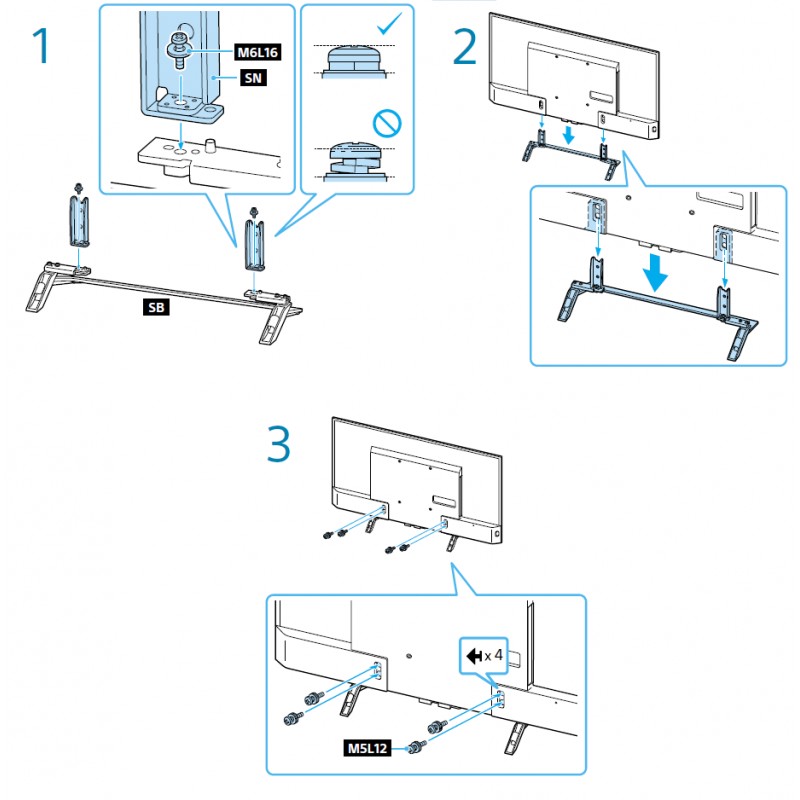 1

M6L16

SN

SB

2

3

x 4

M5L12