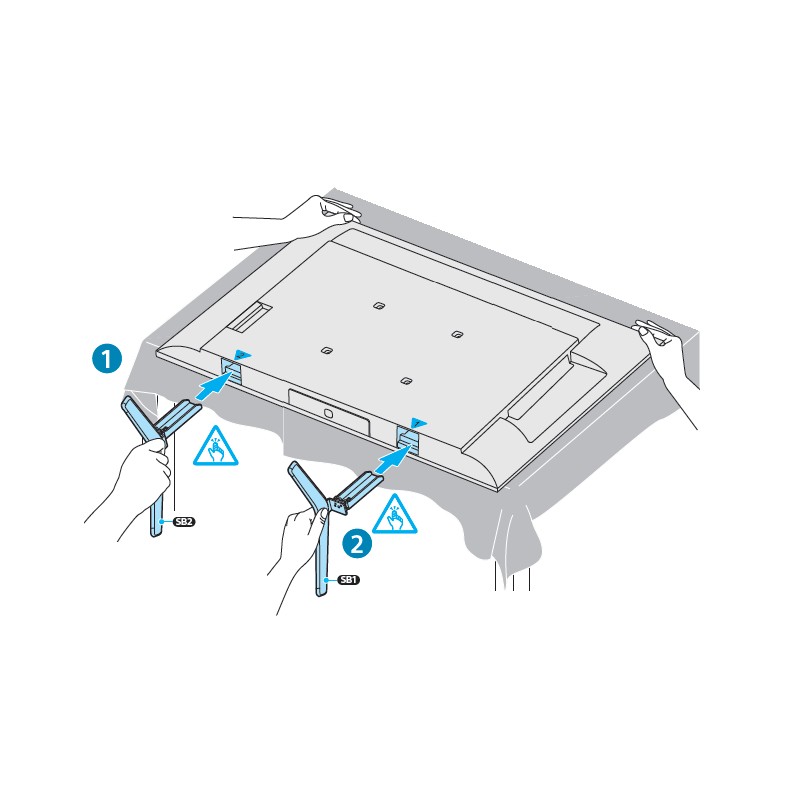 1
SB2
2
SB1