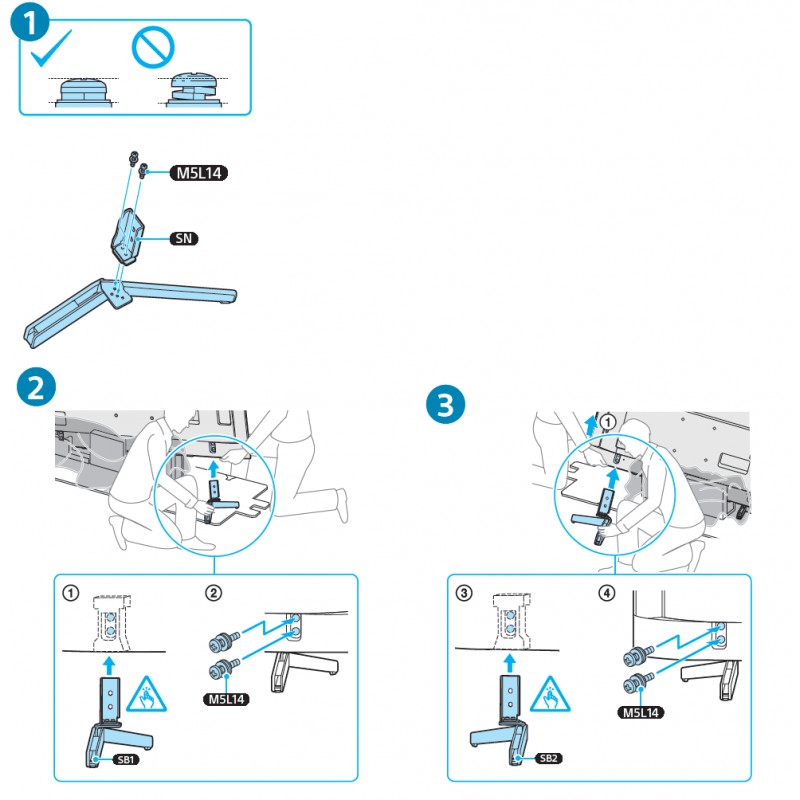 1

M5L14

SN

2

①

②

M5L14

SB1

3

①

③

④

M5L14

SB2