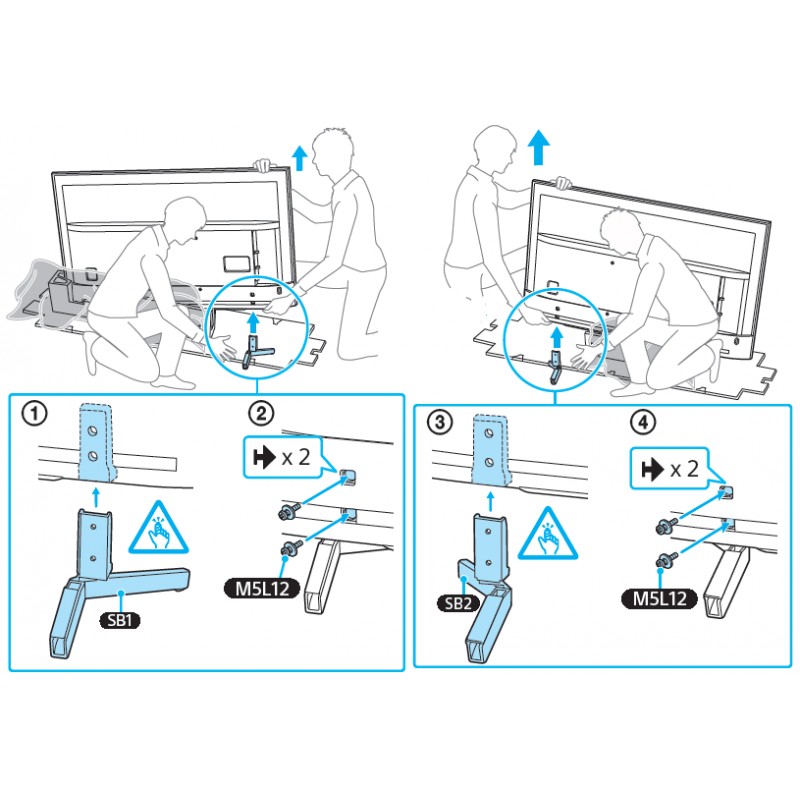 ①

SB1

②

x 2

M5L12

③

SB2

④

x 2

M5L12