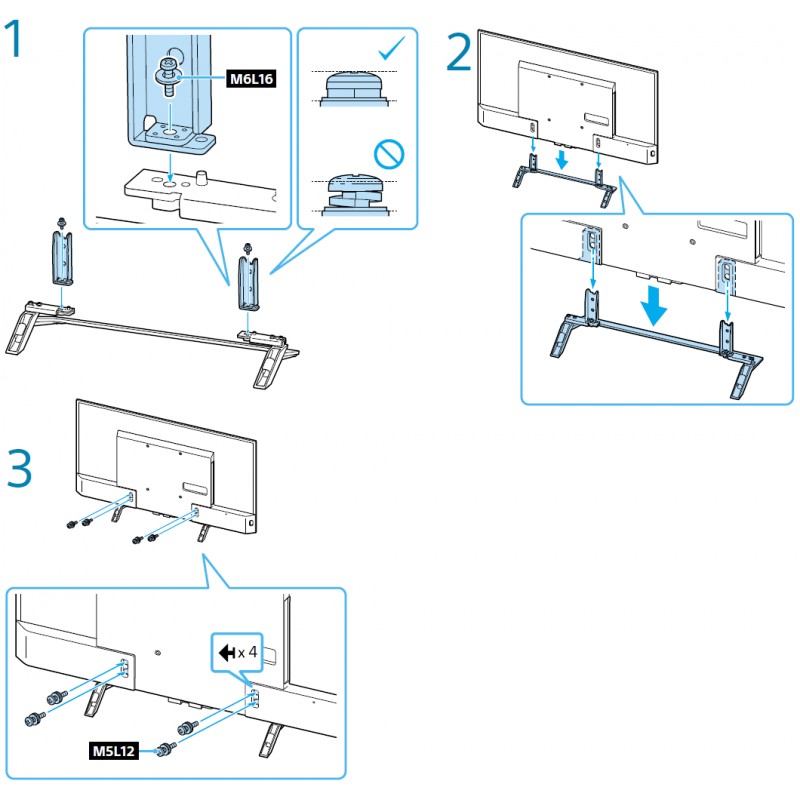 1

M6L16

2

3

x 4

M5L12