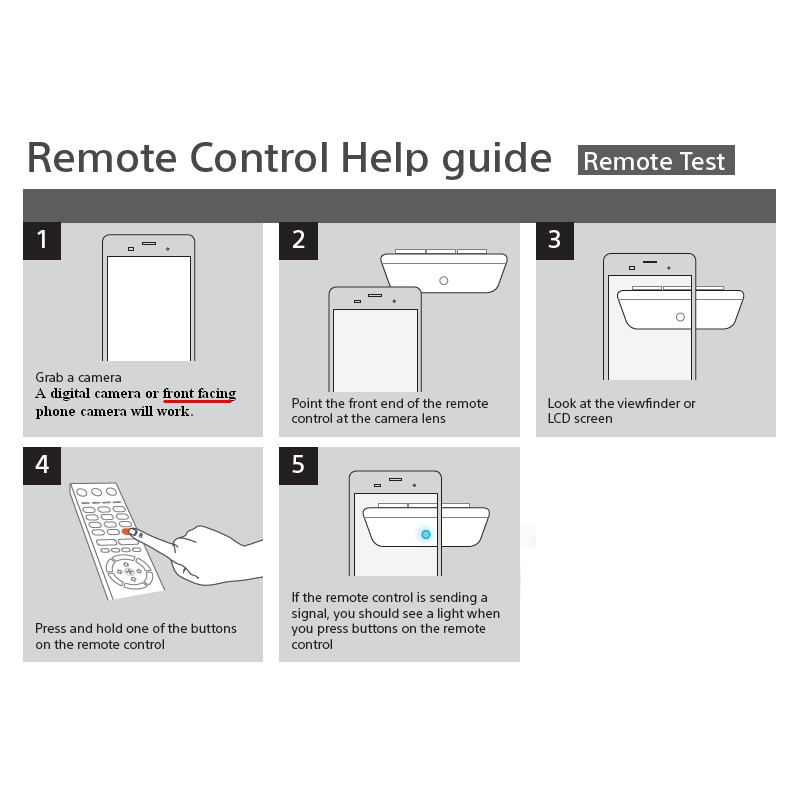 Remote Control Help guide Remote Test

1

Grab a camera
A digital camera or front facing phone camera will work.

2

Point the front end of the remote control at the camera lens

3

Look at the viewfinder or LCD screen

4

Press and hold one of the buttons on the remote control

5

If the remote control is sending a signal, you should see a light when you press buttons on the remote control