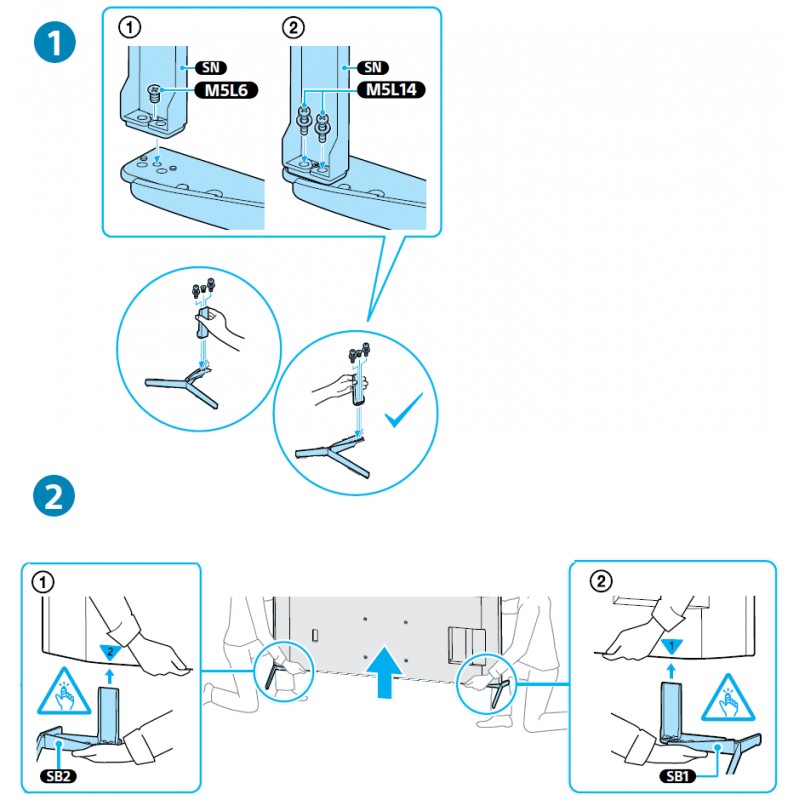 1

①

SN

M5L6

②

SN

M5L14

2

①

2

SB2

②

1

SB1