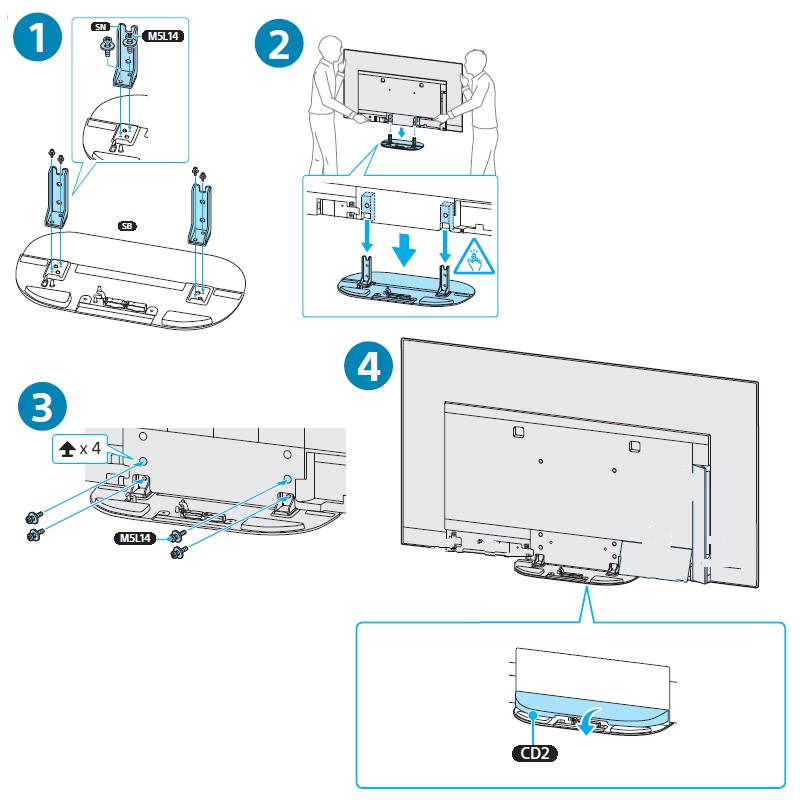 1

SN

M5L14

SB

2

3

x 4

M5L14

4

CD2