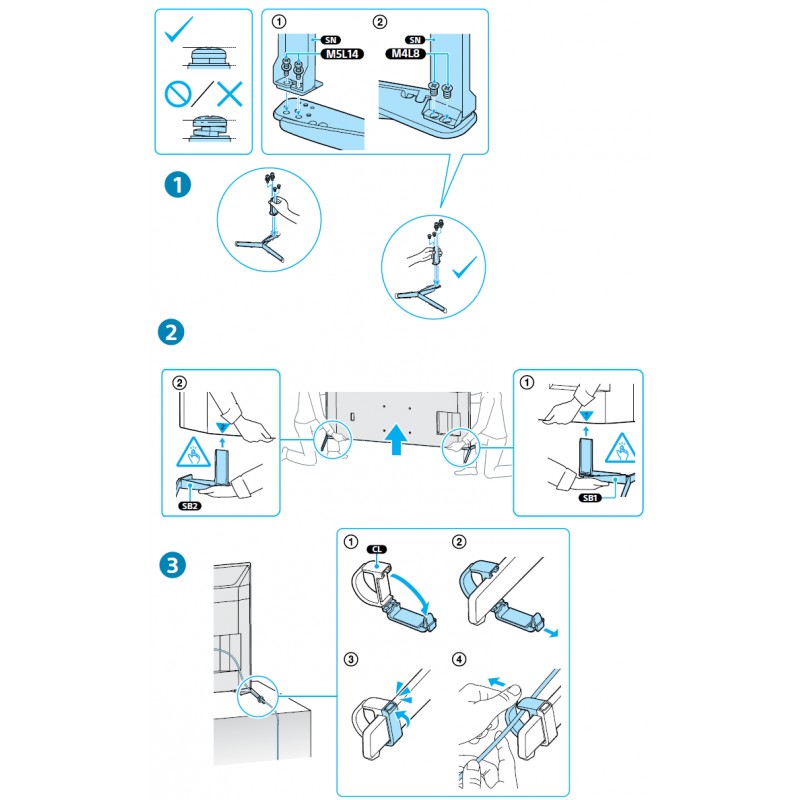 ①
SN
M5L14
②
SN
M4L8
1
2
②
SB2
①
SB1
3
①
CL
②
③
④