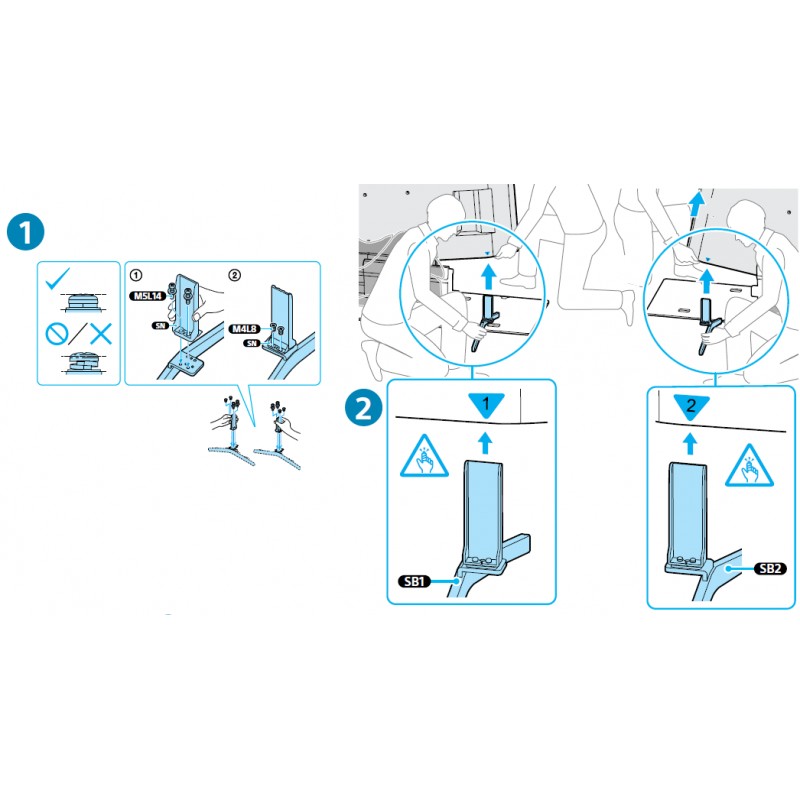 1

①

M5L14

SN

②

M4L8

SN

2

1

SB1

2

SB2