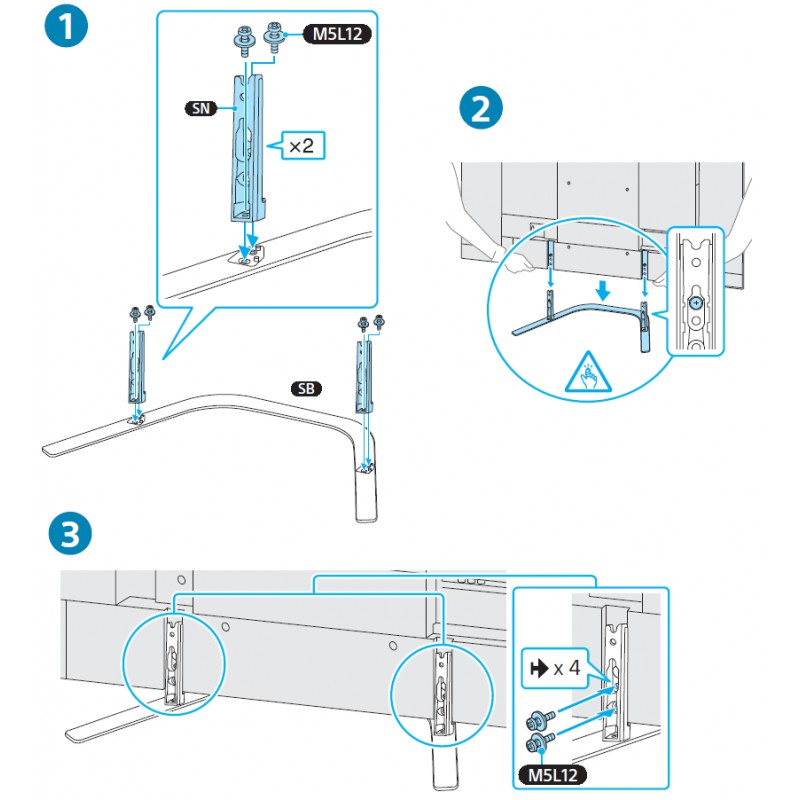 1

M5L12

SN

×2

SB

2

3

x 4

M5L12