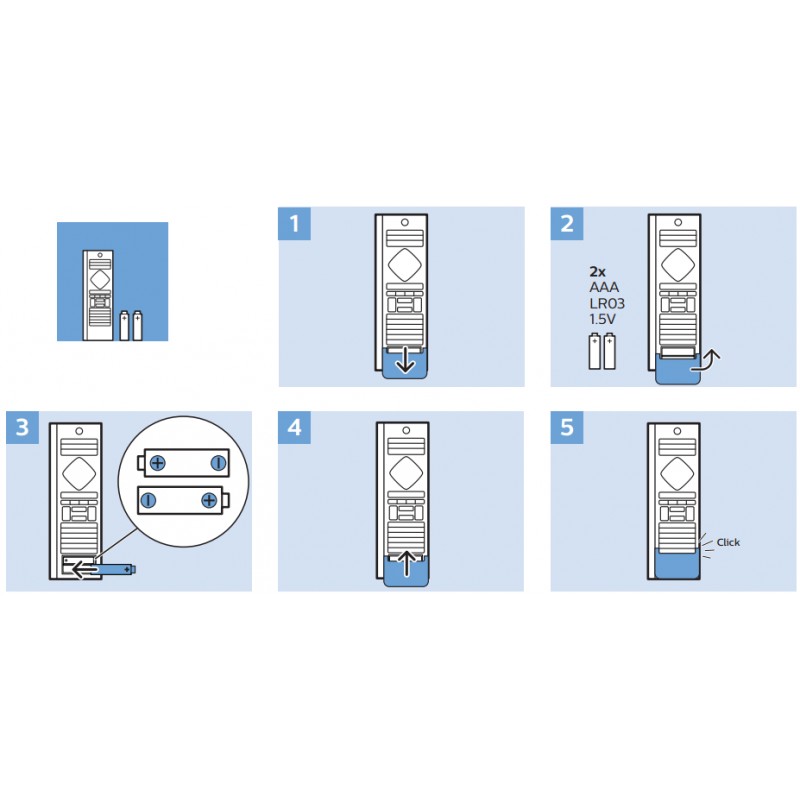 1

2

2x
AAA
LR03
1.5V

3

4

5

Click