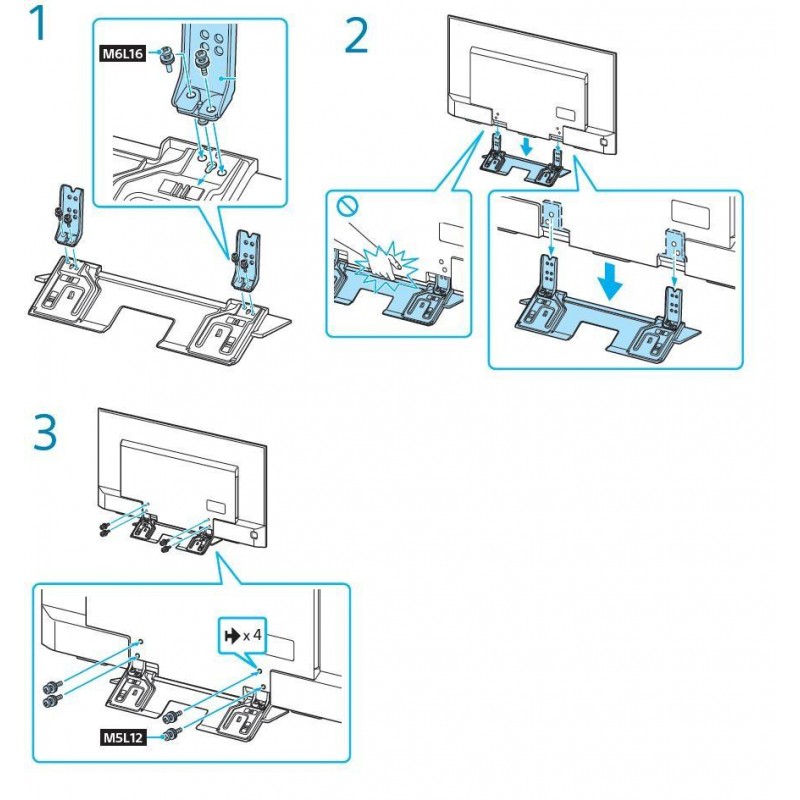 1

M6L16

2

3

x 4

M5L12