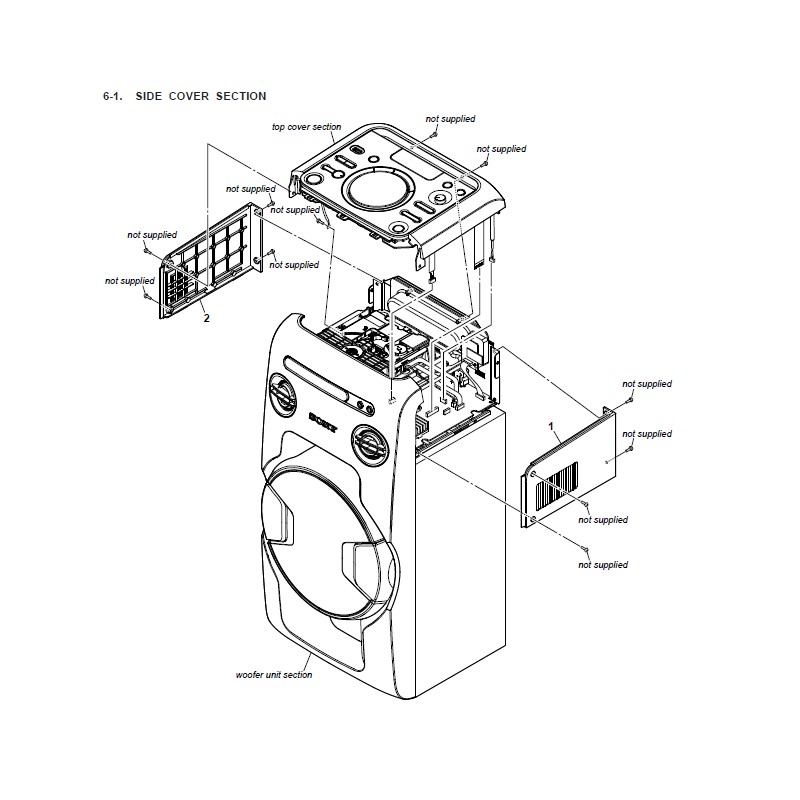 6-1. SIDE COVER SECTION

top cover section

not supplied

not supplied

not supplied

not supplied

not supplied

not supplied

not supplied

2

SONY

not supplied

not supplied

1

not supplied

not supplied

woofer unit section