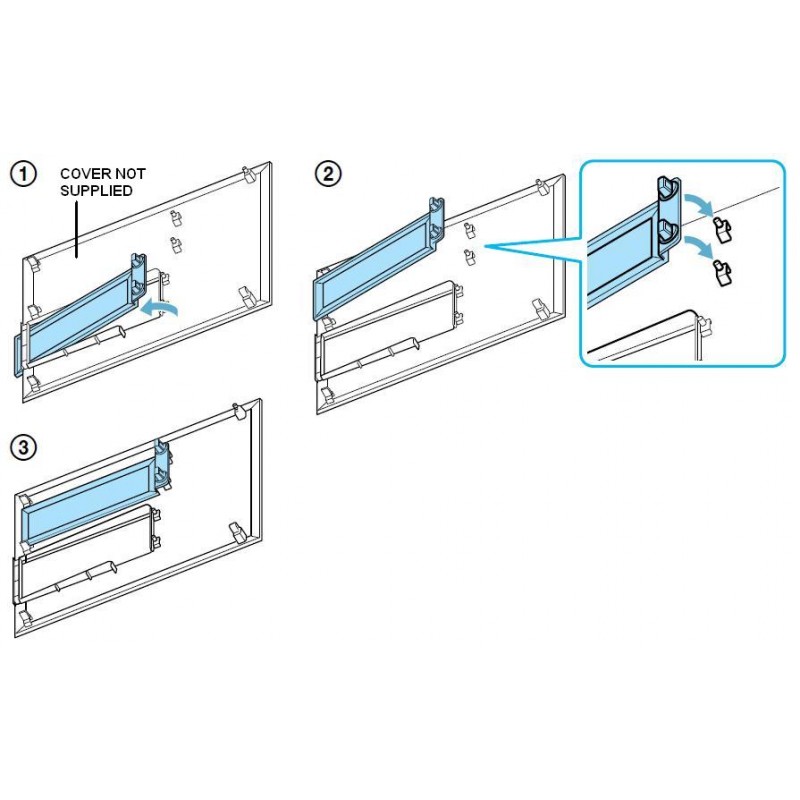 1
COVER NOT SUPPLIED

2

3