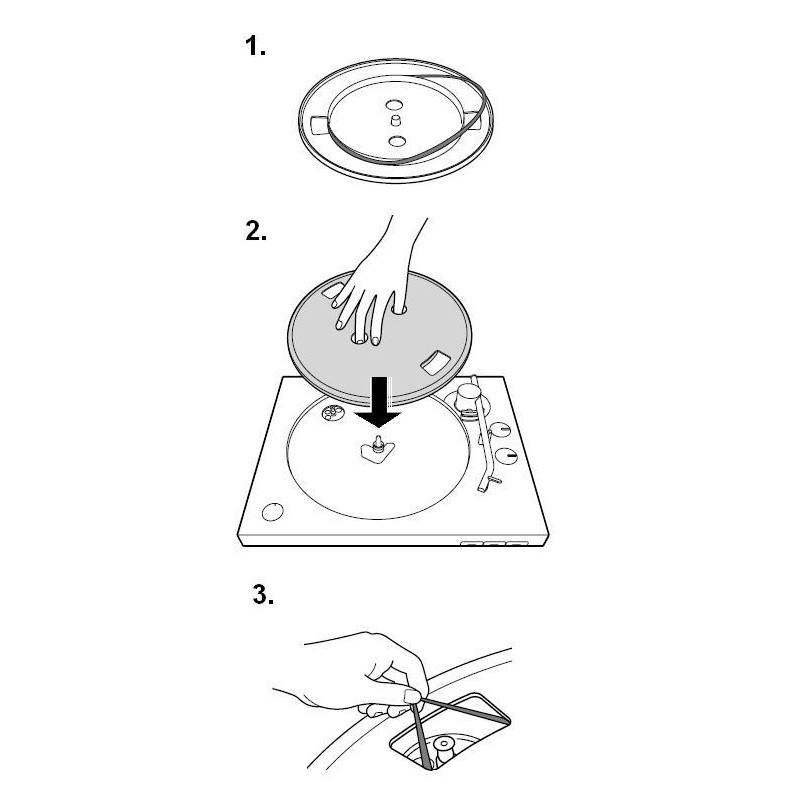 1.

2.

3.