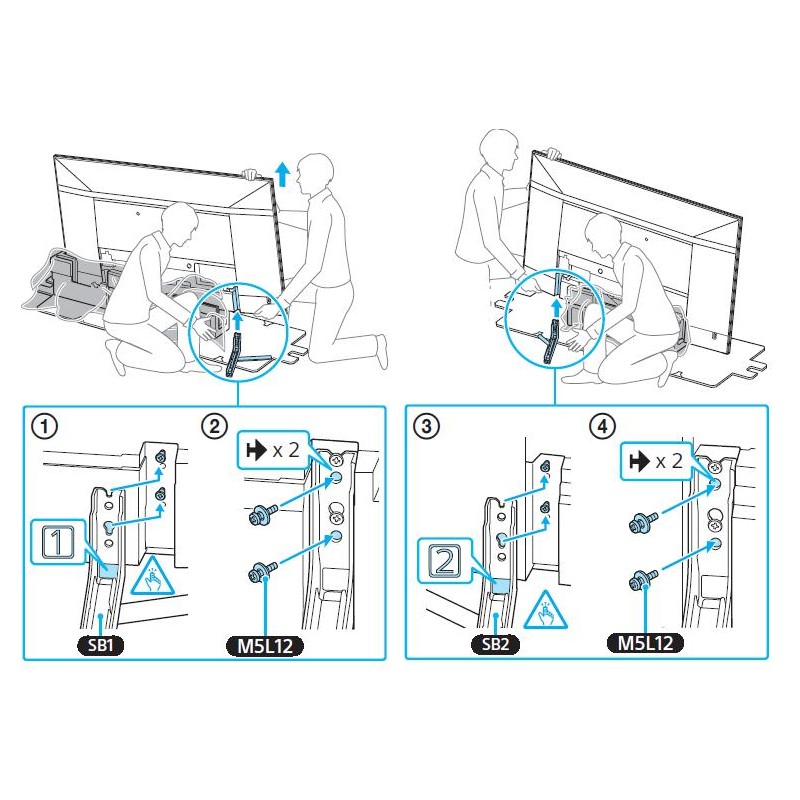 ①
1
SB1
②
x 2
M5L12
③
2
SB2
④
x 2
M5L12