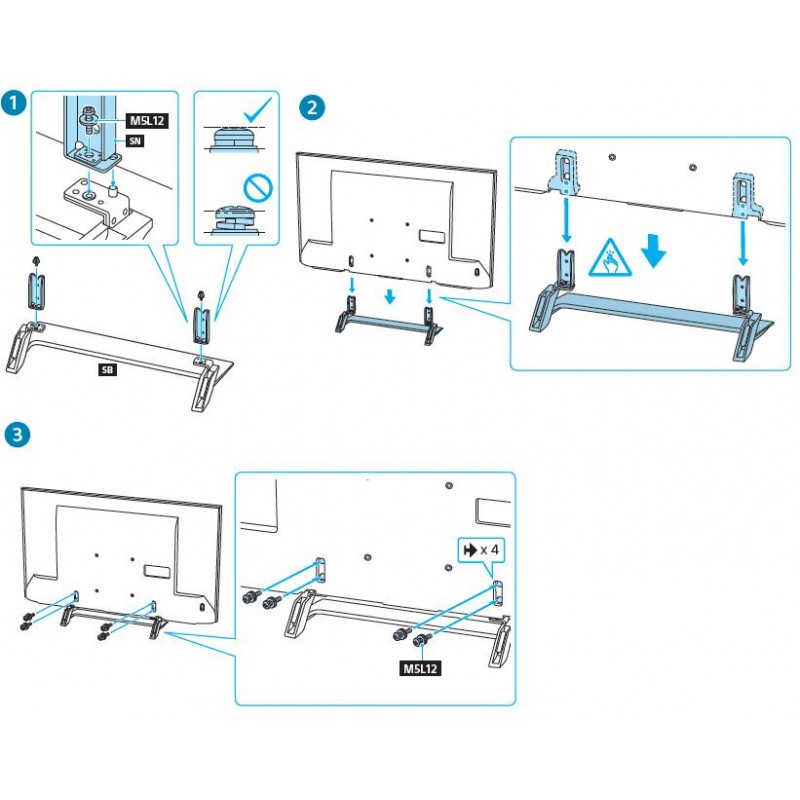 1

M5L12

SN

SB

2

3

x 4

M5L12