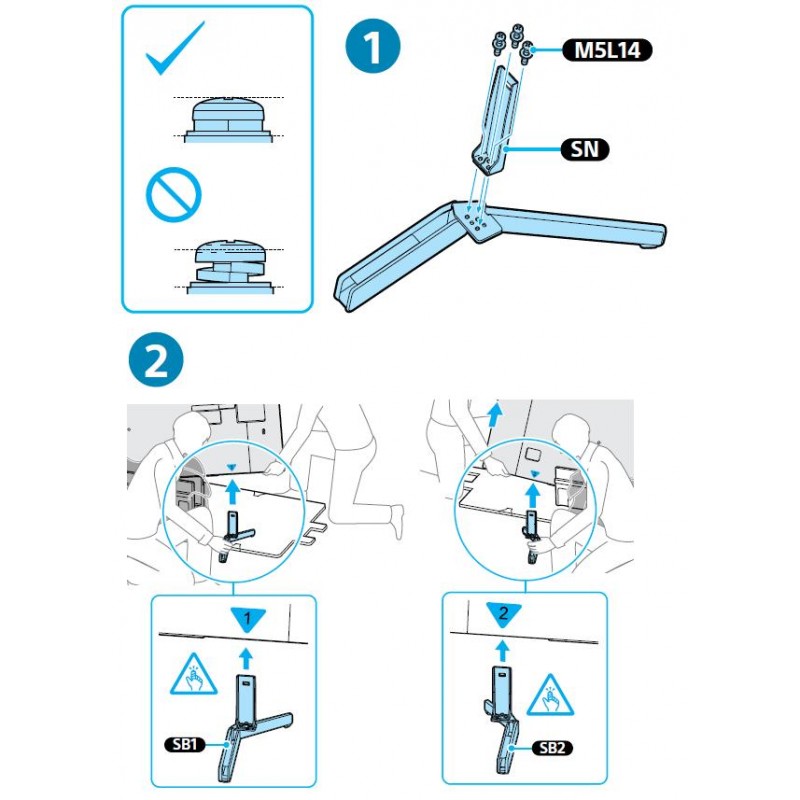 1

M5L14

SN

2

1

SB1

2

SB2