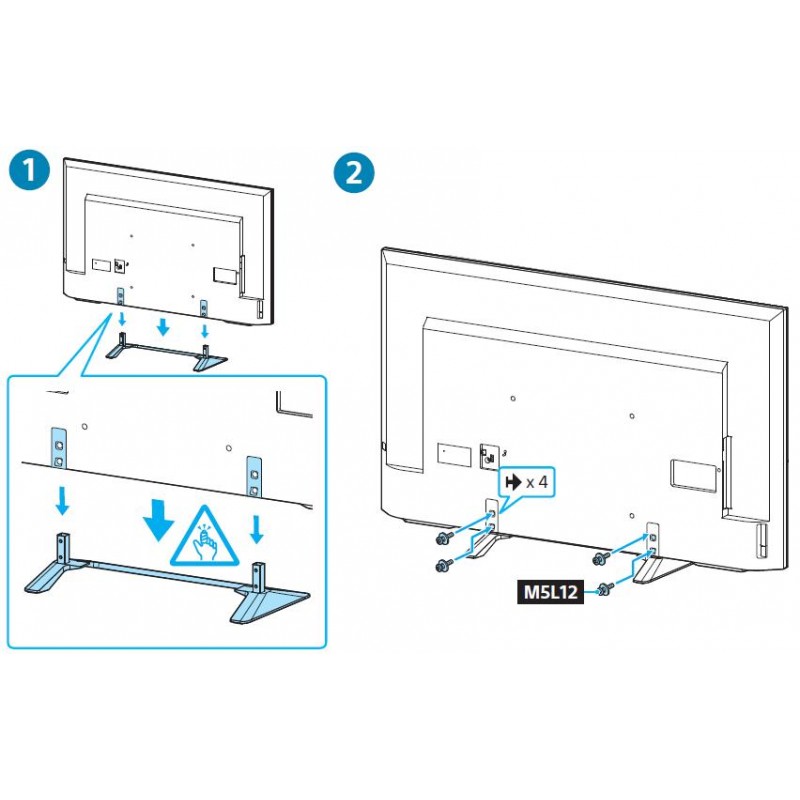 1

2

x 4

M5L12